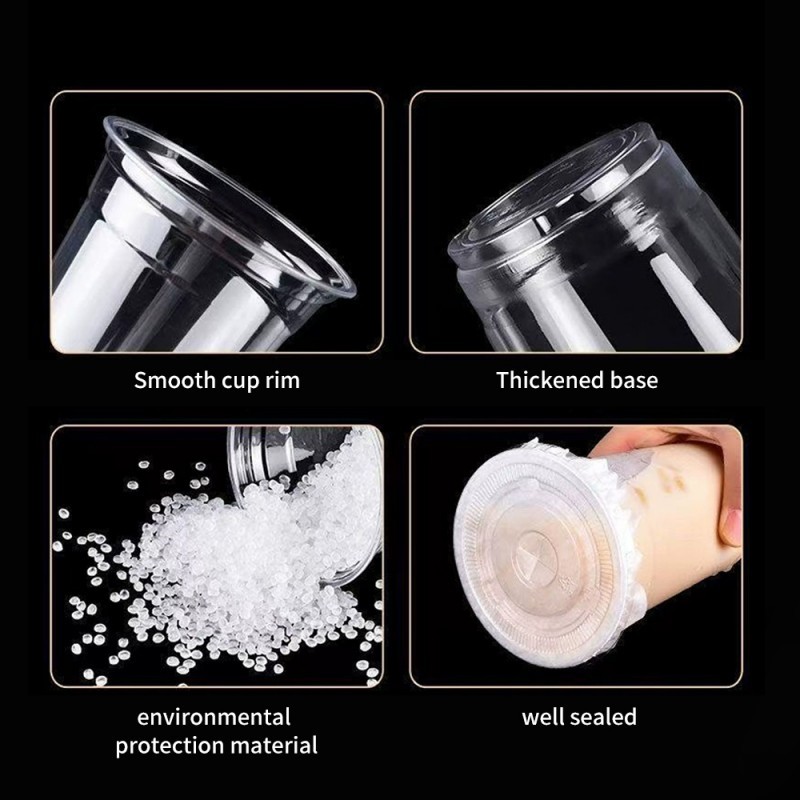 Smooth cup rim

Thickened base

environmental protection material

well sealed